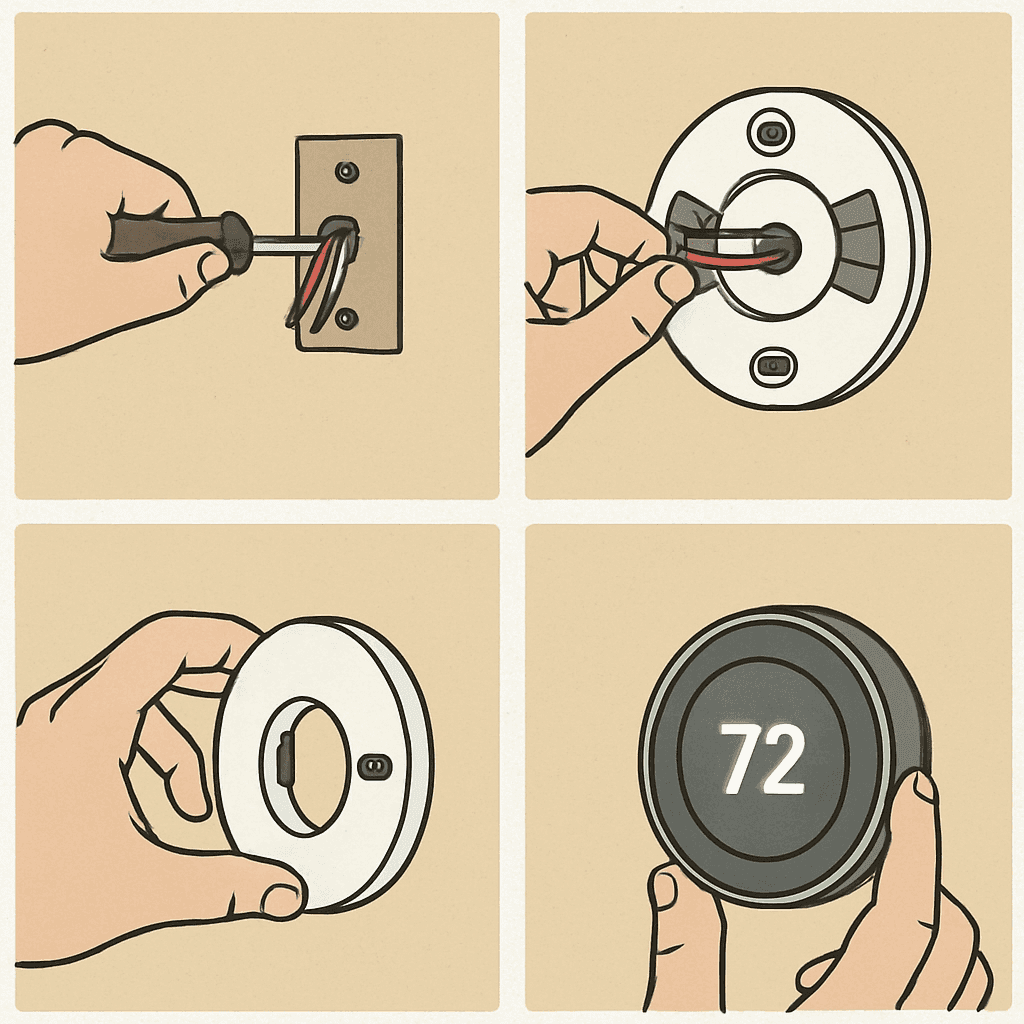 72